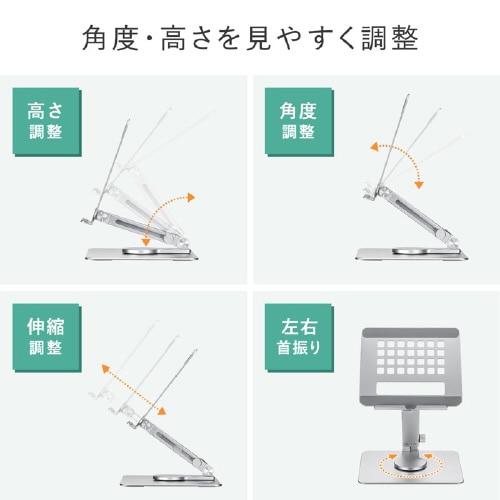 角度・高さを見やすく調整

高さ
調整

角度
調整

伸縮
調整

左右
首振り