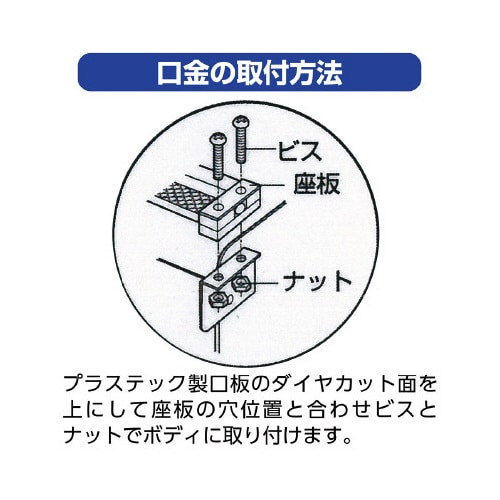 口金の取付方法

ビス
座板
ナット

プラステック製口板のダイヤカット面を上にして座板の穴位置と合わせビスとナットでボディに取り付けます。