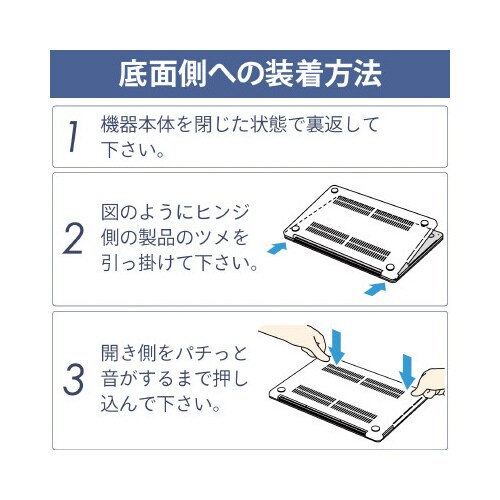 底面側への装着方法

1 機器本体を閉じた状態で裏返して下さい。

2 図のようにヒンジ側の製品のツメを引っ掛けて下さい。

3 開き側をパチっと音がするまで押し込んで下さい。