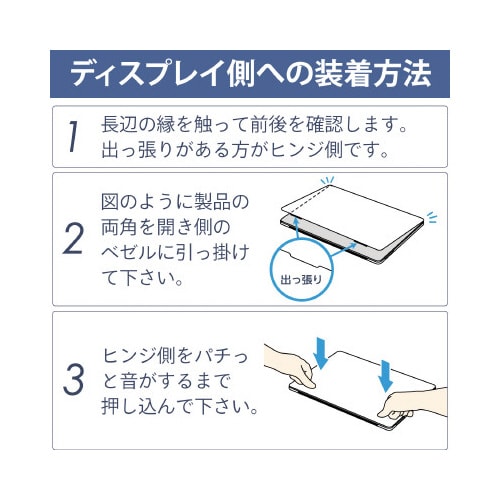 ディスプレイ側への装着方法

1
長辺の縁を触って前後を確認します。出っ張りがある方がヒンジ側です。

2
図のように製品の両角を開き側のベゼルに引っ掛けて下さい。

出っ張り

3
ヒンジ側をパチっと音がするまで押し込んで下さい。