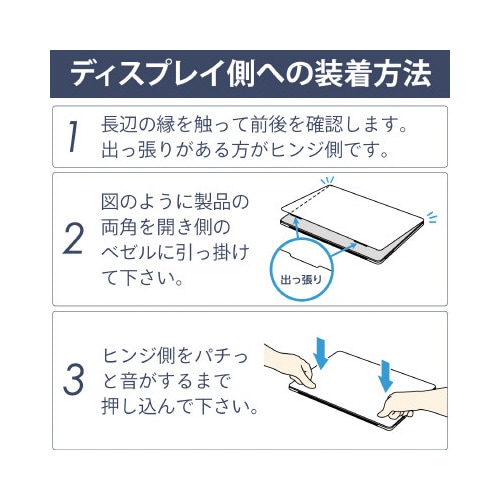 ディスプレイ側への装着方法

1 長辺の縁を触って前後を確認します。出っ張りがある方がヒンジ側です。

2 図のように製品の両角を開き側のベゼルに引っ掛けて下さい。

出っ張り

3 ヒンジ側をパチっと音がするまで押し込んで下さい。