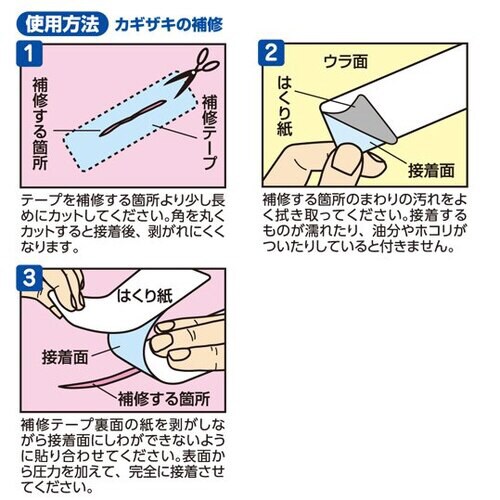 使用方法 カギザキの補修

1

補修する箇所

補修テープ

テープを補修する箇所より少し長めにカットしてください。角を丸くカットすると接着後、剥がれにくくなります。

2

ウラ面

はくり紙

接着面

補修する箇所のまわりの汚れをよく拭き取ってください。接着するものが濡れたり、油分やホコリがついたりしていると付きません。

3

はくり紙

接着面

補修する箇所

補修テープ裏面の紙を剥がしながら接着面にしわができないように貼り合わせてください。表面から圧力を加えて、完全に接着させてください。