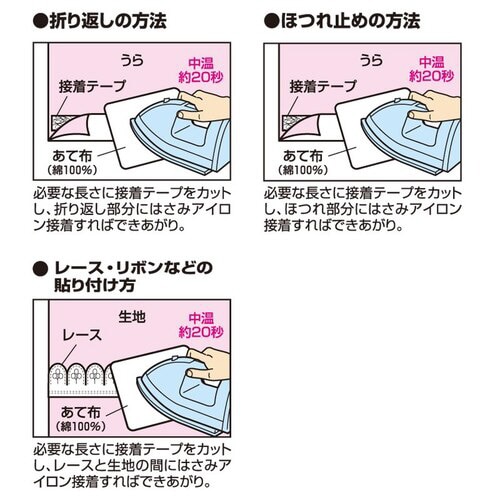 ●折り返しの方法

うら
中温
約20秒
接着テープ
あて布
（綿100%）

必要な長さに接着テープをカットし、折り返し部分にはさみアイロン接着すればできあがり。

●ほつれ止めの方法

うら
中温
約20秒
接着テープ
あて布
（綿100%）

必要な長さに接着テープをカットし、ほつれ部分にはさみアイロン接着すればできあがり。

● レース・リボンなどの貼り付け方

生地
中温
約20秒
レース
あて布
（綿100%）

必要な長さに接着テープをカットし、レースと生地の間にはさみアイロン接着すればできあがり。