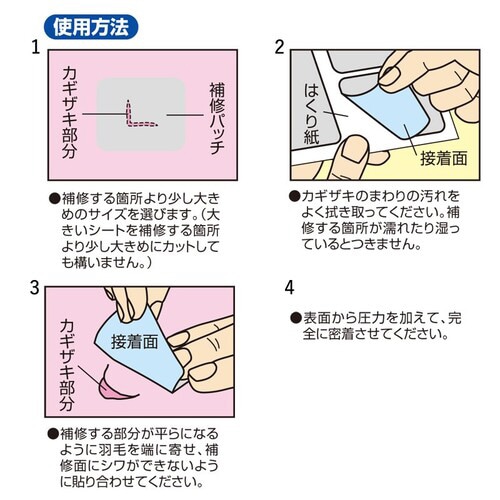 使用方法

1

カギザキ部分

補修パッチ

●補修する箇所より少し大きめのサイズを選びます。(大きいシートを補修する箇所より少し大きめにカットしても構いません。)

2

はくり紙

接着面

●カギザキのまわりの汚れをよく拭き取ってください。補修する箇所が濡れたり湿っているとつきません。

3

カギザキ部分

接着面

●補修する部分が平らになるように羽毛を端に寄せ、補修面にシワができないように貼り合わせてください。

4

●表面から圧力を加えて、完全に密着させてください。