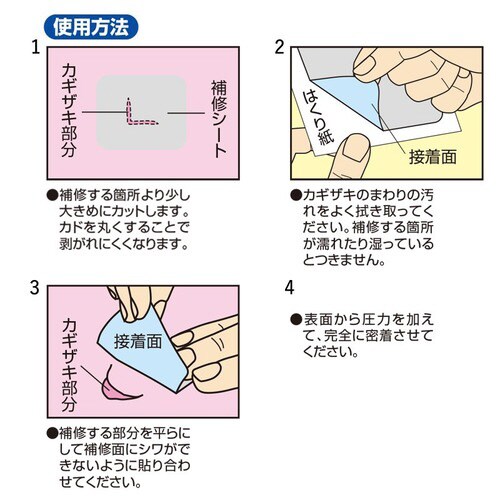 使用方法

1

カギザキ部分

補修シート

●補修する箇所より少し大きめにカットします。カドを丸くすることで剥がれにくくなります。

2

はくり紙

接着面

●カギザキのまわりの汚れをよく拭き取ってください。補修する箇所が濡れたり湿っているとつきません。

3

カギザキ部分

接着面

●補修する部分を平らにして補修面にシワができないように貼り合わせてください。

4

●表面から圧力を加えて、完全に密着させてください。