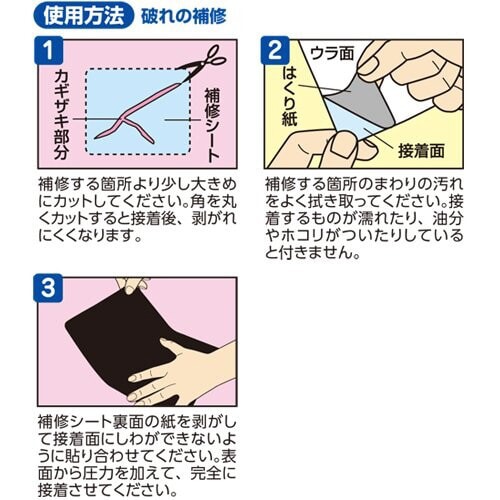 使用方法 破れの補修

1

カギザキ部分

補修シート

補修する箇所より少し大きめにカットしてください。角を丸くカットすると接着後、剥がれにくくなります。

2

ウラ面

はくり紙

接着面

補修する箇所のまわりの汚れをよく拭き取ってください。接着するものが濡れたり、油分やホコリがついたりしていると付きません。

3

補修シート裏面の紙を剥がして接着面にしわができないように貼り合わせてください。表面から圧力を加えて、完全に接着させてください。