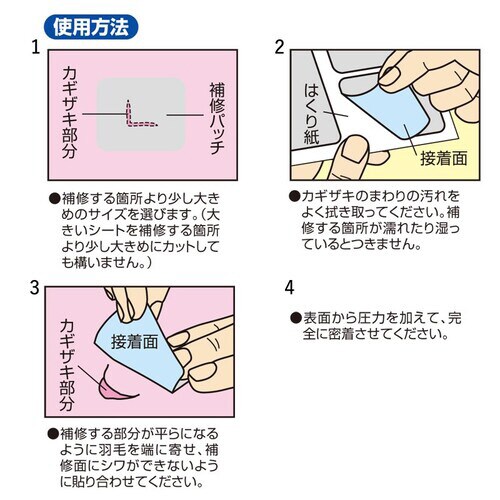 使用方法

1

カギザキ部分

補修パッチ

●補修する箇所より少し大きめのサイズを選びます。(大きいシートを補修する箇所より少し大きめにカットしても構いません。)

2

はくり紙

接着面

●カギザキのまわりの汚れをよく拭き取ってください。補修する箇所が濡れたり湿っているとつきません。

3

カギザキ部分

接着面

●補修する部分が平らになるように羽毛を端に寄せ、補修面にシワができないように貼り合わせてください。

4

●表面から圧力を加えて、完全に密着させてください。