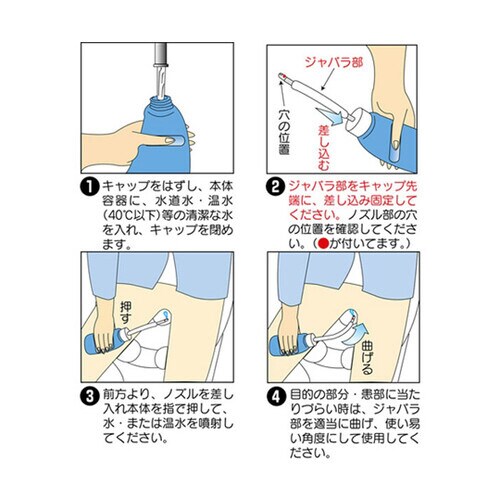 ❶ キャップをはずし、本体容器に、水道水・温水(40℃以下)等の清潔な水を入れ、キャップを閉めます。

ジャバラ部
穴の位置
差し込む

❷ ジャバラ部をキャップ先端に、差し込み固定してください。ノズル部の穴の位置を確認してください。(●が付いてます。)

押す

❸ 前方より、ノズルを差し入れ本体を指で押して、水・または温水を噴射してください。

曲げる

❹ 目的の部分・患部に当たりづらい時は、ジャバラ部を適当に曲げ、使い易い角度にして使用してください。