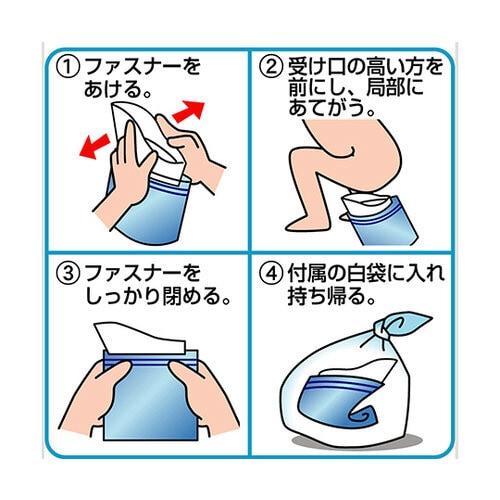 ① ファスナーをあける。

② 受け口の高い方を前にし、局部にあてがう。

③ ファスナーをしっかり閉める。

④ 付属の白袋に入れ持ち帰る。