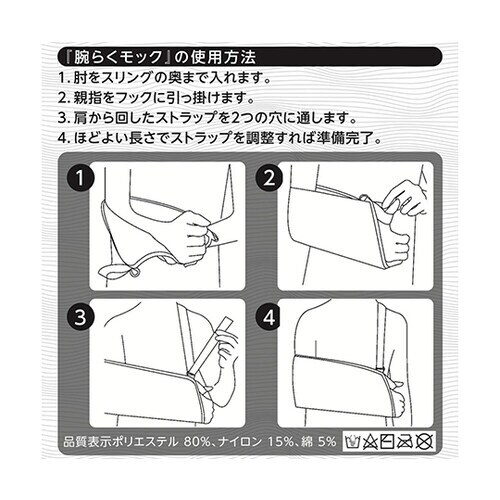 『腕らくモック』の使用方法

1. 肘をスリングの奥まで入れます。

2. 親指をフックに引っ掛けます。

3. 肩から回したストラップを2つの穴に通します。

4. ほどよい長さでストラップを調整すれば準備完了。

1

2

3

4

品質表示ポリエステル 80%、ナイロン 15%、綿 5%