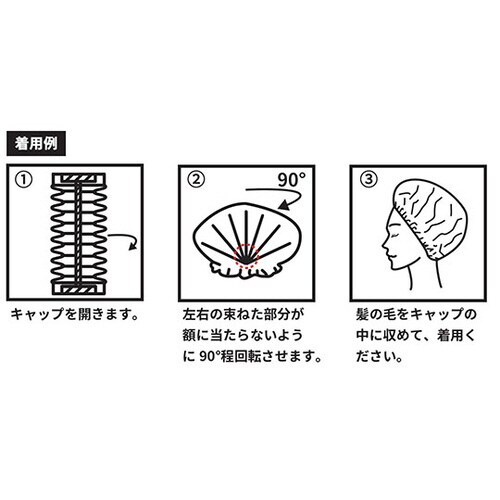 着用例

①

キャップを開きます。

② 90°

左右の束ねた部分が額に当たらないように 90°程回転させます。

③

髪の毛をキャップの中に収めて、着用ください。