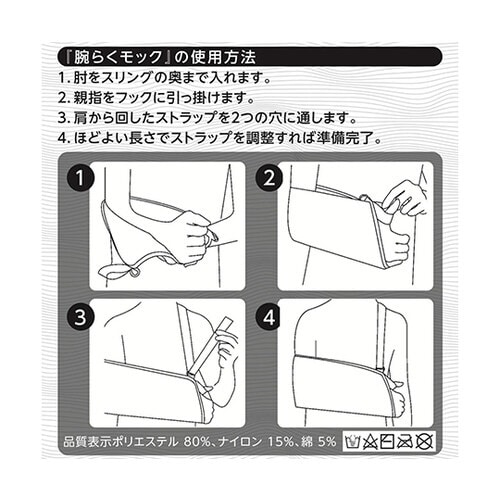 『腕らくモック』の使用方法

1. 肘をスリングの奥まで入れます。
2. 親指をフックに引っ掛けます。
3. 肩から回したストラップを2つの穴に通します。
4. ほどよい長さでストラップを調整すれば準備完了。

1

2

3

4

品質表示ポリエステル 80%、ナイロン 15%、綿 5%