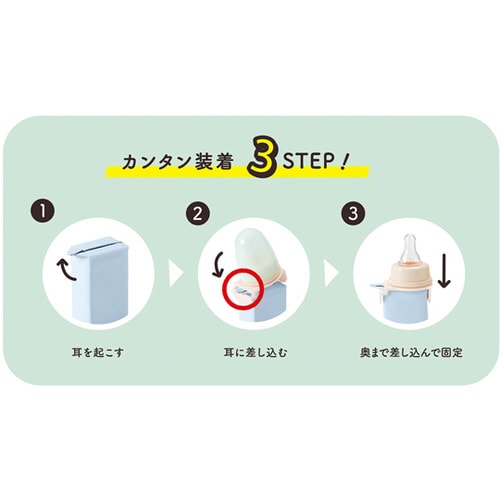 カンタン装着 3 STEP！

1

耳を起こす

2

耳に差し込む

3

奥まで差し込んで固定