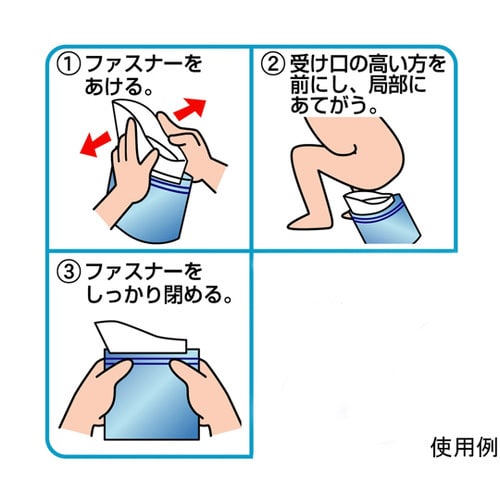 ① ファスナーをあける。

② 受け口の高い方を前にし、局部にあてがう。

③ ファスナーをしっかり閉める。

使用例