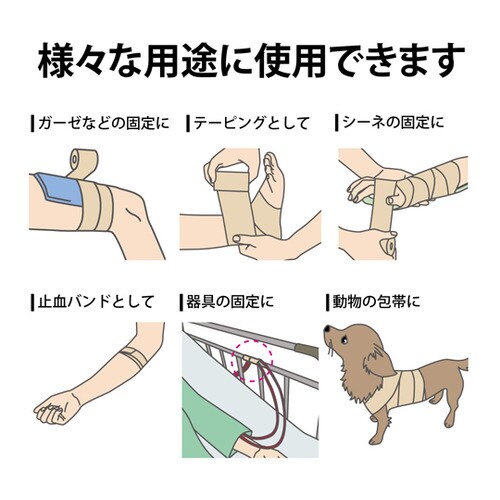 様々な用途に使用できます

ガーゼなどの固定に

テーピングとして

シーネの固定に

止血バンドとして

器具の固定に

動物の包帯に