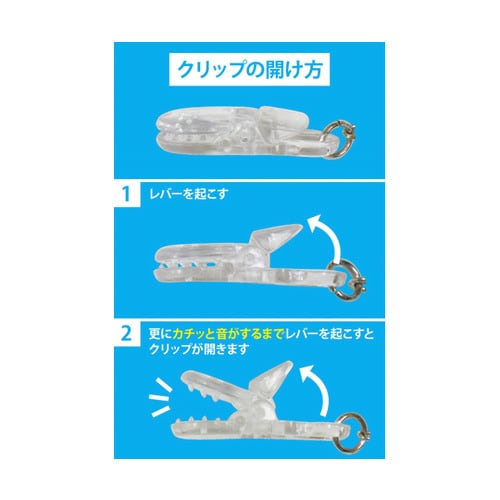 クリップの開け方

1 レバーを起こす

2 更にカチッと音がするまでレバーを起こすとクリップが開きます