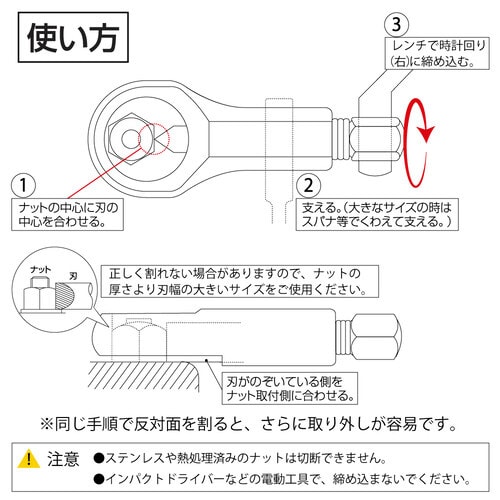 使い方

3
レンチで時計回り(右)に締め込む。

1
ナットの中心に刃の中心を合わせる。

2
支える。(大きなサイズの時はスパナ等でくわえて支える。)

ナット
刃

正しく割れない場合がありますので、ナットの厚さより刃幅の大きいサイズをご使用ください。

刃がのぞいている側をナット取付側に合わせる。

※同じ手順で反対面を割ると、さらに取り外しが容易です。

注意
●ステンレスや熱処理済みのナットは切断できません。
●インパクトドライバーなどの電動工具で、締め込まないでください。