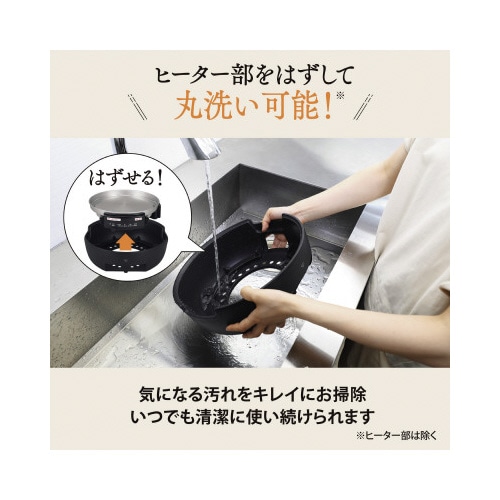 ヒーター部をはずして
丸洗い可能！※

はずせる！

気になる汚れをキレイにお掃除
いつでも清潔に使い続けられます
※ヒーター部は除く