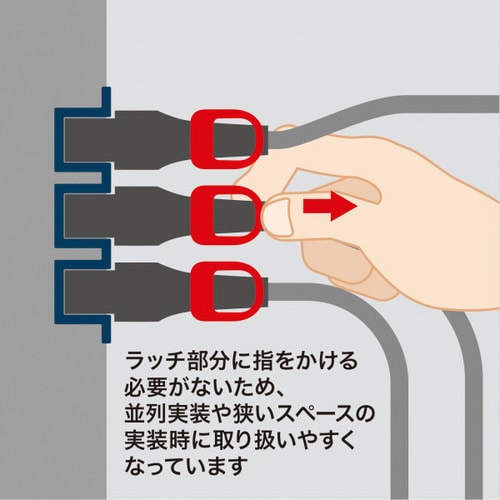 ラッチ部分に指をかける必要がないため、並列実装や狭いスペースの実装時に取り扱いやすくなっています