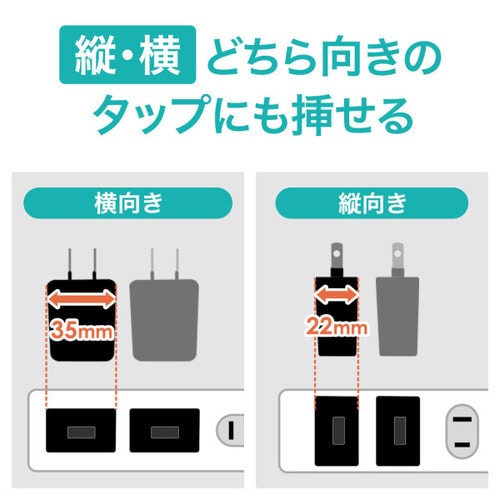 縦・横 どちら向きのタップにも挿せる

横向き

35mm

縦向き

22mm