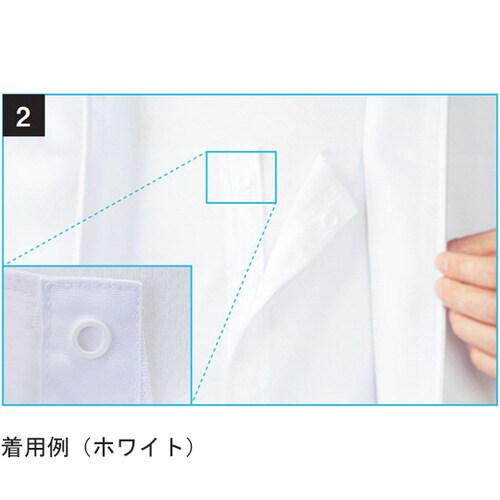 2

着用例（ホワイト）