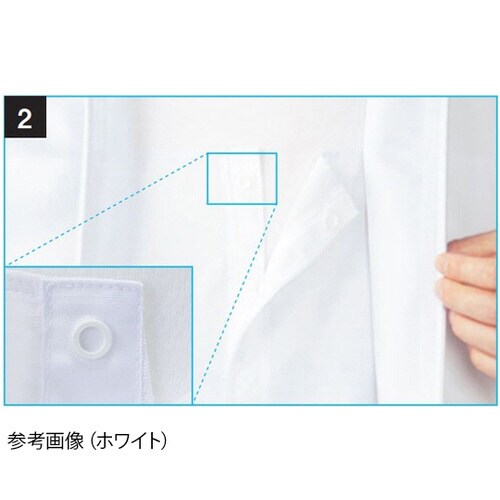 2

参考画像（ホワイト）