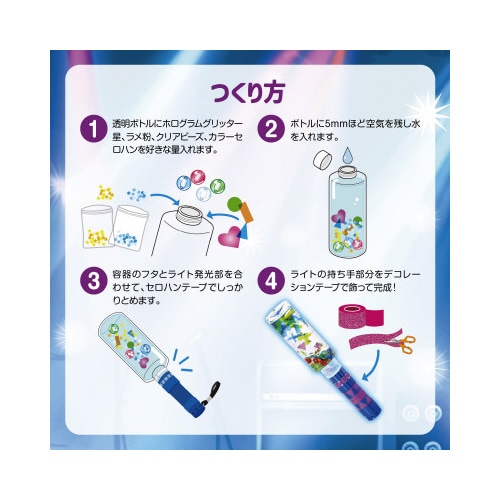 つくり方

1 透明ボトルにホログラムグリッター星、ラメ粉、クリアビーズ、カラーセロハンを好きな量入れます。

2 ボトルに5mmほど空気を残し水を入れます。

3 容器のフタとライト発光部を合わせて、セロハンテープでしっかりとめます。

4 ライトの持ち手部分をデコレーションテープで飾って完成!