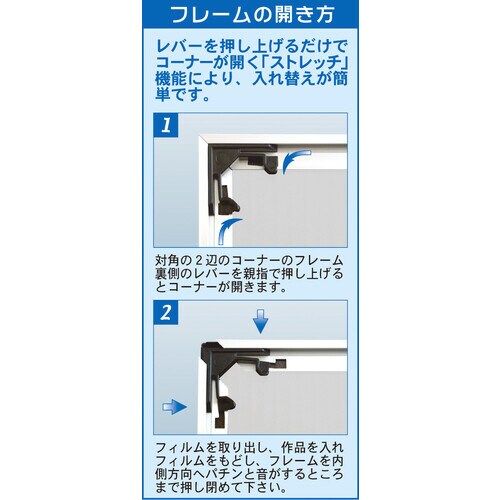 フレームの開き方

レバーを押し上げるだけでコーナーが開く「ストレッチ」機能により、入れ替えが簡単です。

1

対角の２辺のコーナーのフレーム裏側のレバーを親指で押し上げるとコーナーが開きます。

2

フィルムを取り出し、作品を入れフィルムをもどし、フレームを内側方向へパチンと音がするところまで押し閉めて下さい。