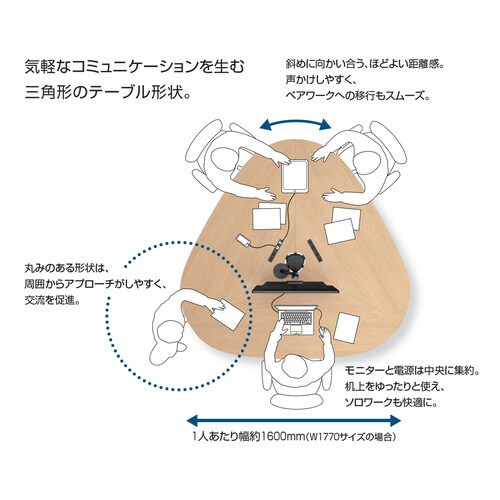 気軽なコミュニケーションを生む
三角形のテーブル形状。

斜めに向かい合う、ほどよい距離感。
声かけしやすく、
ペアワークへの移行もスムーズ。

丸みのある形状は、
周囲からアプローチがしやすく、
交流を促進。

モニターと電源は中央に集約。
机上をゆったりと使え、
ソロワークも快適に。

1人あたり幅約1600mm(W1770サイズの場合)