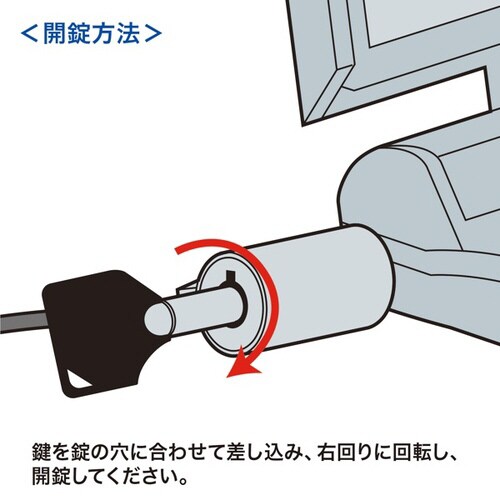 ＜開錠方法＞

鍵を錠の穴に合わせて差し込み、右回りに回転し、開錠してください。