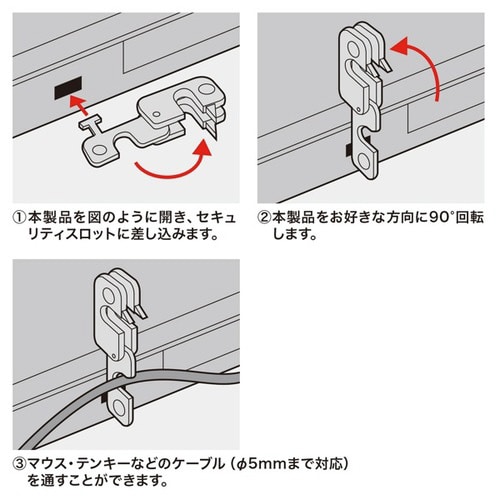 ①本製品を図のように開き、セキュリティスロットに差し込みます。

②本製品をお好きな方向に90°回転します。

③マウス・テンキーなどのケーブル（φ5mmまで対応）を通すことができます。