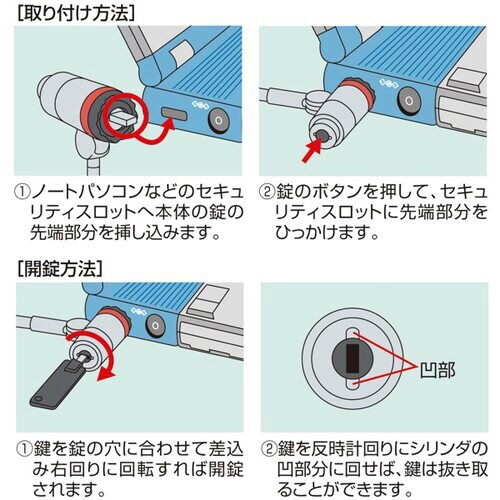 [取り付け方法]

①ノートパソコンなどのセキュリティスロットへ本体の錠の先端部分を挿し込みます。

②錠のボタンを押して、セキュリティスロットに先端部分をひっかけます。

[開錠方法]

凹部

①鍵を錠の穴に合わせて差込み右回りに回転すれば開錠されます。

②鍵を反時計回りにシリンダの凹部分に回せば、鍵は抜き取ることができます。