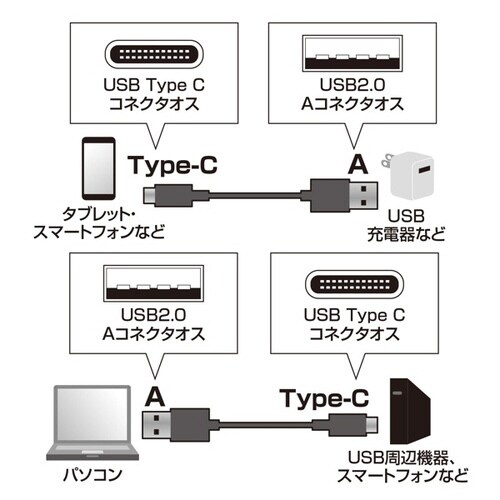 USB Type C
コネクタオス

USB2.0
Aコネクタオス

Type-C

A

タブレット・
スマートフォンなど

USB
充電器など

USB2.0
Aコネクタオス

USB Type C
コネクタオス

A

Type-C

パソコン

USB周辺機器、
スマートフォンなど