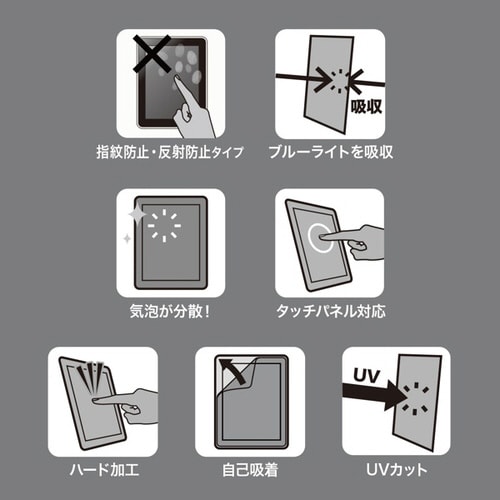 指紋防止・反射防止タイプ

吸収

ブルーライトを吸収

気泡が分散！

タッチパネル対応

ハード加工

自己吸着

UV

UVカット