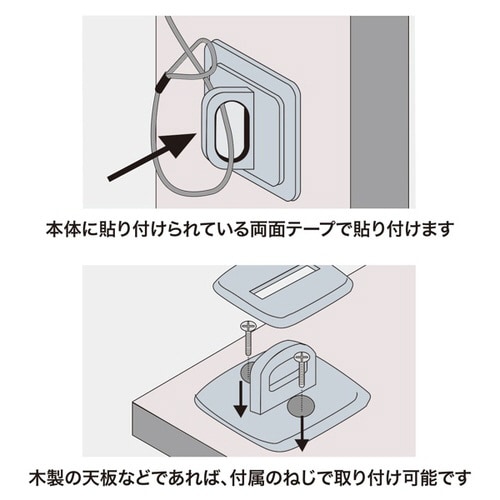 本体に貼り付けられている両面テープで貼り付けます

木製の天板などであれば、付属のねじで取り付け可能です