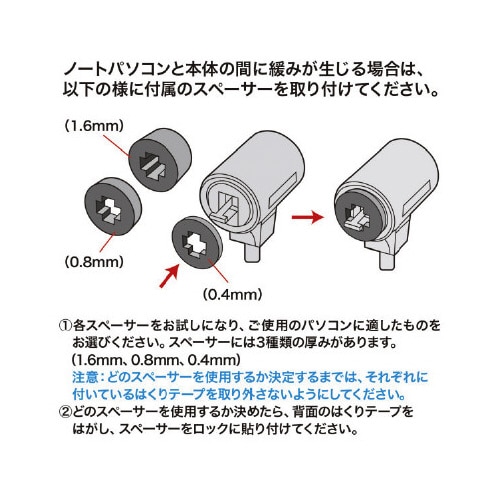 ノートパソコンと本体の間に緩みが生じる場合は、以下の様に付属のスペーサーを取り付けてください。

(1.6mm)

(0.8mm)

(0.4mm)

①各スペーサーをお試しになり、ご使用のパソコンに適したものをお選びください。スペーサーには3種類の厚みがあります。(1.6mm、0.8mm、0.4mm)
注意：どのスペーサーを使用するか決定するまでは、それぞれに付いているはくりテープを取り外さないようにしてください。
②どのスペーサーを使用するか決めたら、背面のはくりテープをはがし、スペーサーをロックに貼り付けてください。