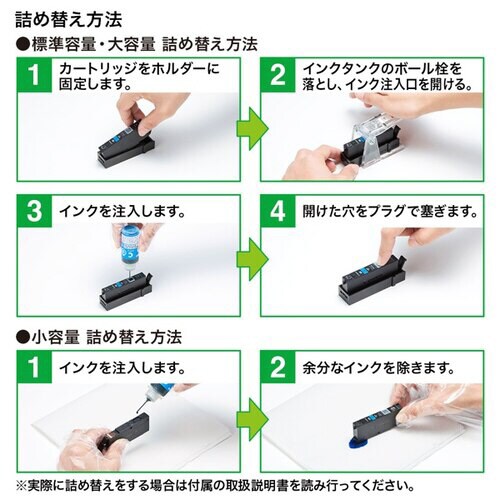 詰め替え方法

●標準容量・大容量 詰め替え方法

1 カートリッジをホルダーに固定します。

2 インクタンクのボール栓を落とし、インク注入口を開ける。

3 インクを注入します。

4 開けた穴をプラグで塞ぎます。

●小容量 詰め替え方法

1 インクを注入します。

2 余分なインクを除きます。

※実際に詰め替えをする場合は付属の取扱説明書を読み行ってください。