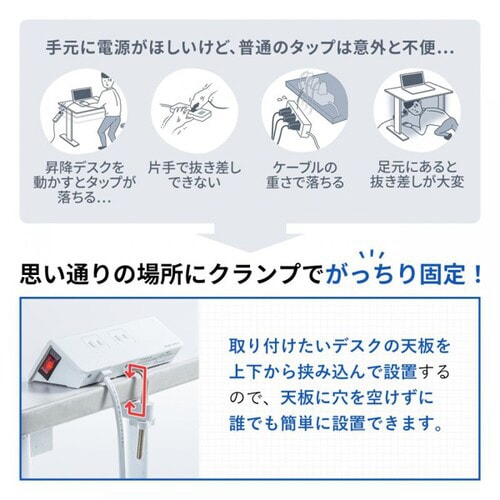 手元に電源がほしいけど、普通のタップは意外と不便…

昇降デスクを動かすとタップが落ちる…

片手で抜き差しできない

ケーブルの重さで落ちる

足元にあると抜き差しが大変

思い通りの場所にクランプでがっちり固定！

取り付けたいデスクの天板を上下から挟み込んで設置するので、天板に穴を空けずに誰でも簡単に設置できます。