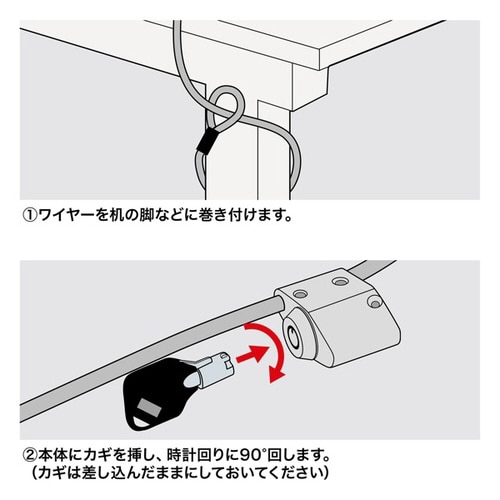 ①ワイヤーを机の脚などに巻き付けます。

②本体にカギを挿し、時計回りに90°回します。
（カギは差し込んだままにしておいてください）