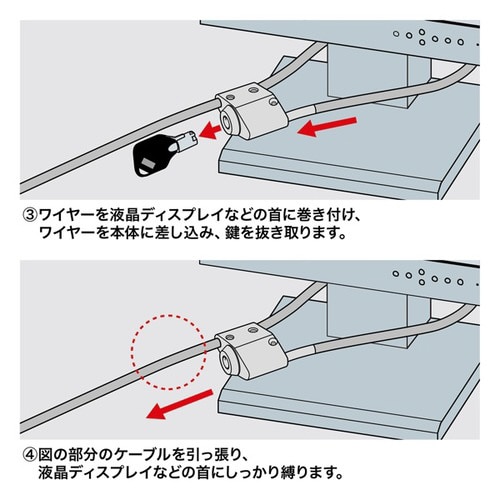 ③ワイヤーを液晶ディスプレイなどの首に巻き付け、ワイヤーを本体に差し込み、鍵を抜き取ります。

④図の部分のケーブルを引っ張り、液晶ディスプレイなどの首にしっかり縛ります。