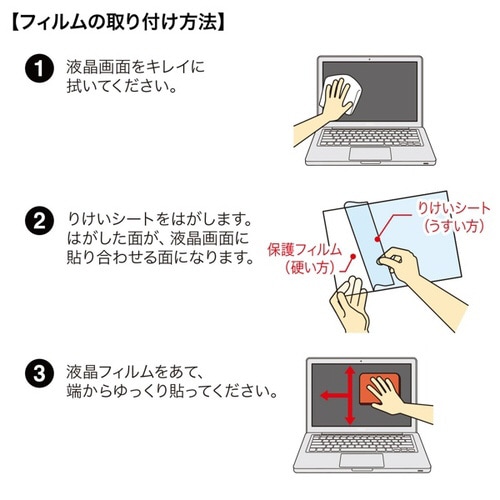 【フィルムの取り付け方法】

1 液晶画面をキレイに拭いてください。

2 りけいシートをはがします。はがした面が、液晶画面に貼り合わせる面になります。

りけいシート（うすい方）

保護フィルム（硬い方）

3 液晶フィルムをあて、端からゆっくり貼ってください。