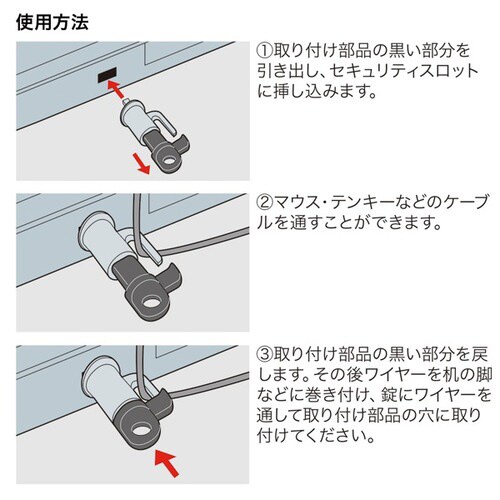 使用方法

①取り付け部品の黒い部分を引き出し、セキュリティスロットに挿し込みます。

②マウス・テンキーなどのケーブルを通すことができます。

③取り付け部品の黒い部分を戻します。その後ワイヤーを机の脚などに巻き付け、錠にワイヤーを通して取り付け部品の穴に取り付けてください。