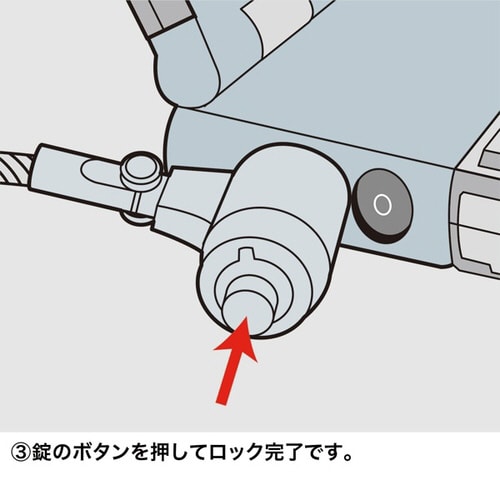 ③錠のボタンを押してロック完了です。