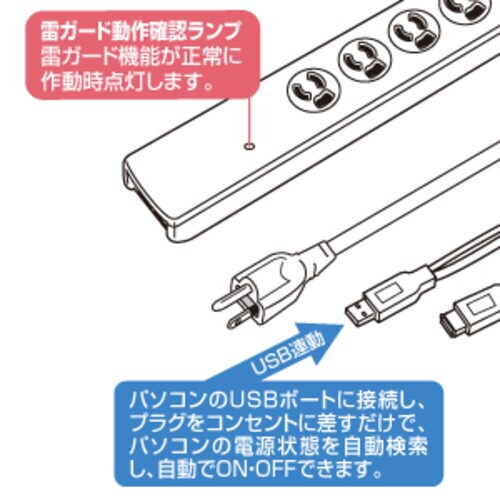 雷ガード動作確認ランプ
雷ガード機能が正常に作動時点灯します。

USB連動

パソコンのUSBポートに接続し、プラグをコンセントに差すだけで、パソコンの電源状態を自動検索し、自動でON･OFFできます。