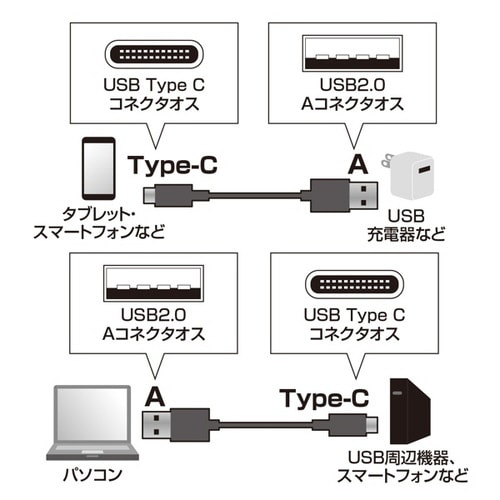 USB Type C
コネクタオス

USB2.0
Aコネクタオス

Type-C

A

タブレット・
スマートフォンなど

USB
充電器など

USB2.0
Aコネクタオス

USB Type C
コネクタオス

A

Type-C

パソコン

USB周辺機器、
スマートフォンなど