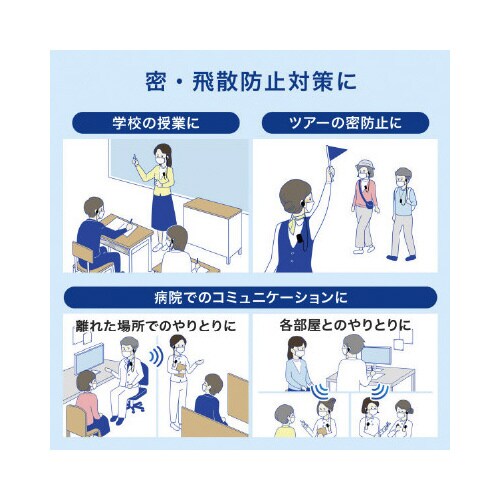 密・飛散防止対策に

学校の授業に

ツアーの密防止に

病院でのコミュニケーションに

離れた場所でのやりとりに

各部屋とのやりとりに