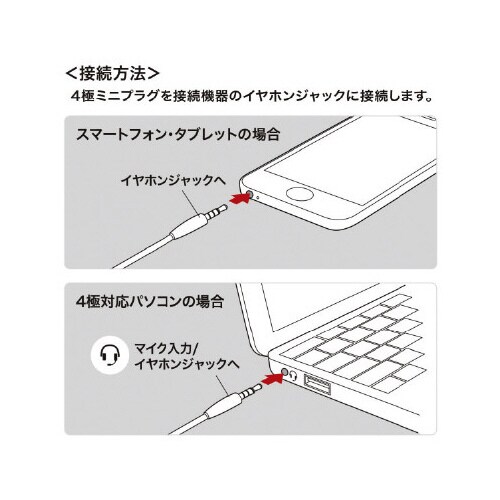 ＜接続方法＞

4極ミニプラグを接続機器のイヤホンジャックに接続します。

スマートフォン・タブレットの場合

イヤホンジャックへ

4極対応パソコンの場合

マイク入力/
イヤホンジャックへ