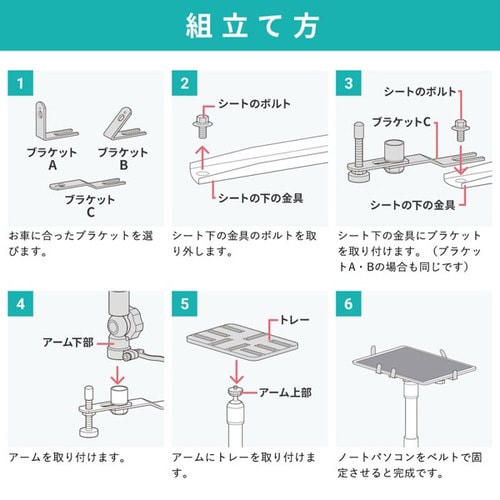 組立て方

1
ブラケット
A
ブラケット
B
ブラケット
C
お車に合ったブラケットを選びます。

2
シートのボルト
シートの下の金具
シート下の金具のボルトを取り外します。

3
シートのボルト
ブラケットC
シートの下の金具
シート下の金具にブラケットを取り付けます。（ブラケットA・Bの場合も同じです）

4
アーム下部
アームを取り付けます。

5
トレー
アーム上部
アームにトレーを取り付けます。

6
ノートパソコンをベルトで固定させると完成です。