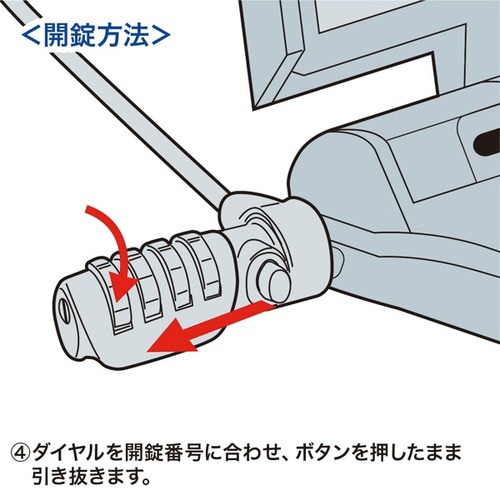 <開錠方法>

④ダイヤルを開錠番号に合わせ、ボタンを押したまま引き抜きます。