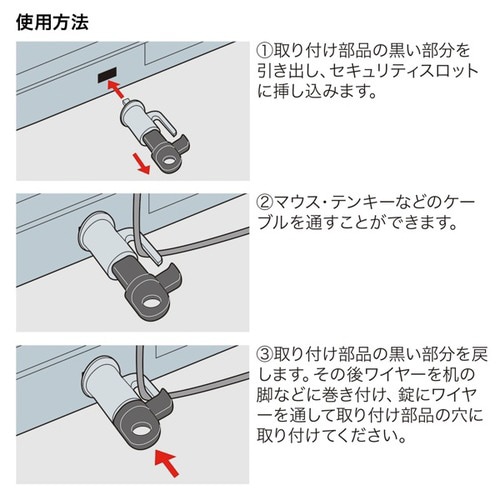 使用方法

①取り付け部品の黒い部分を引き出し、セキュリティスロットに挿し込みます。

②マウス・テンキーなどのケーブルを通すことができます。

③取り付け部品の黒い部分を戻します。その後ワイヤーを机の脚などに巻き付け、錠にワイヤーを通して取り付け部品の穴に取り付けてください。